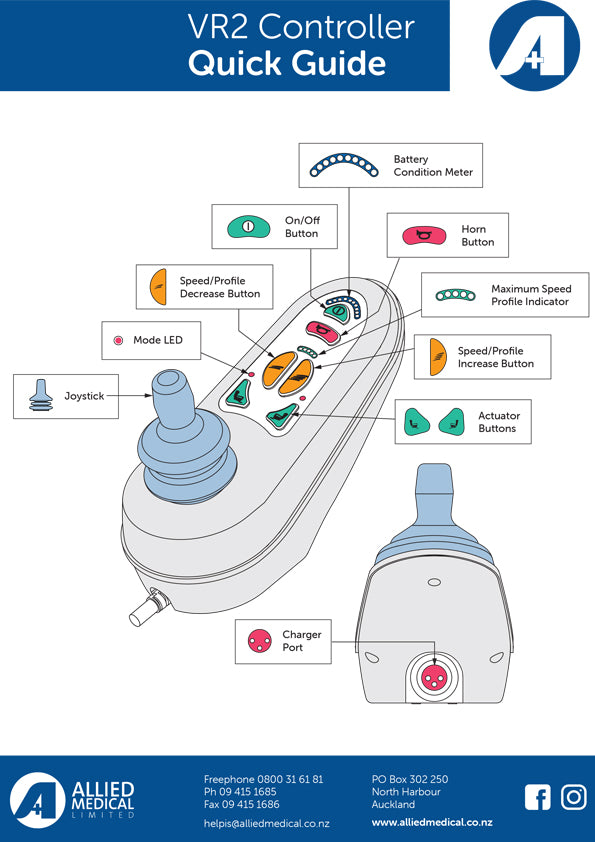 VR2 Controller
Quick Guide

Battery Condition Meter

On/Off Button

Horn Button

Speed/Profile Decrease Button

Maximum Speed Profile Indicator

Mode LED

Speed/Profile Increase Button

Joystick

Actuator Buttons

Charger Port

ALLIED MEDICAL LIMITED

Freephone 0800 31 61 81
Ph 09 415 1685
Fax 09 415 1686

helpis@alliedmedical.co.nz

PO Box 302 250
North Harbour
Auckland

www.alliedmedical.co.nz