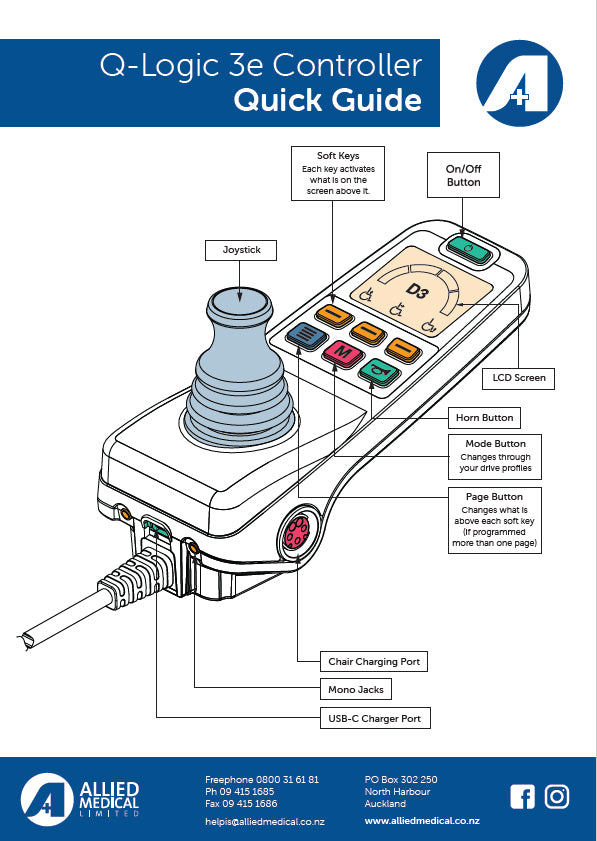 Q-Logic 3e Controller
Quick Guide

Soft Keys
Each key activates what is on the screen above it.

On/Off Button

Joystick

D3

M

LCD Screen

Horn Button

Mode Button
Changes through your drive profiles

Page Button
Changes what is above each soft key (if programmed more than one page)

Chair Charging Port

Mono Jacks

USB-C Charger Port

ALLIED MEDICAL LIMITED

Freephone 0800 31 61 81
Ph 09 415 1685
Fax 09 415 1686
helpis@alliedmedical.co.nz

PO Box 302 250
North Harbour
Auckland
www.alliedmedical.co.nz