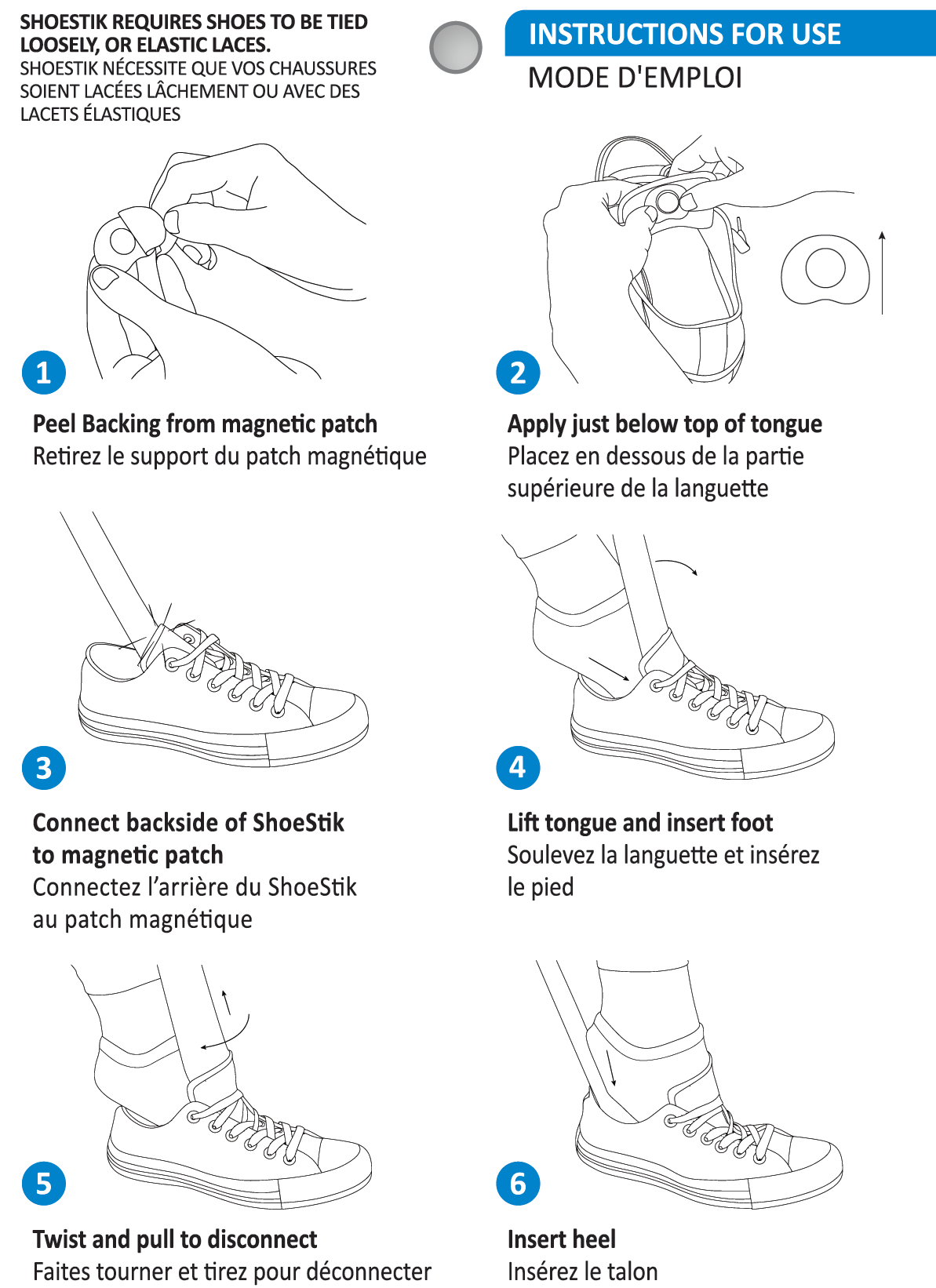 SHOESTIK REQUIRES SHOES TO BE TIED LOOSELY, OR ELASTIC LACES.
SHOESTIK NÉCESSITE QUE VOS CHAUSSURES SOIENT LACÉES LÂCHEMENT OU AVEC DES LACETS ÉLASTIQUES

INSTRUCTIONS FOR USE
MODE D'EMPLOI

1

Peel Backing from magnetic patch
Retirez le support du patch magnétique

2

Apply just below top of tongue
Placez en dessous de la partie supérieure de la languette

3

Connect backside of ShoeStik to magnetic patch
Connectez l'arrière du ShoeStik au patch magnétique

4

Lift tongue and insert foot
Soulevez la languette et insérez le pied

5

Twist and pull to disconnect
Faites tourner et tirez pour déconnecter

6

Insert heel
Insérez le talon