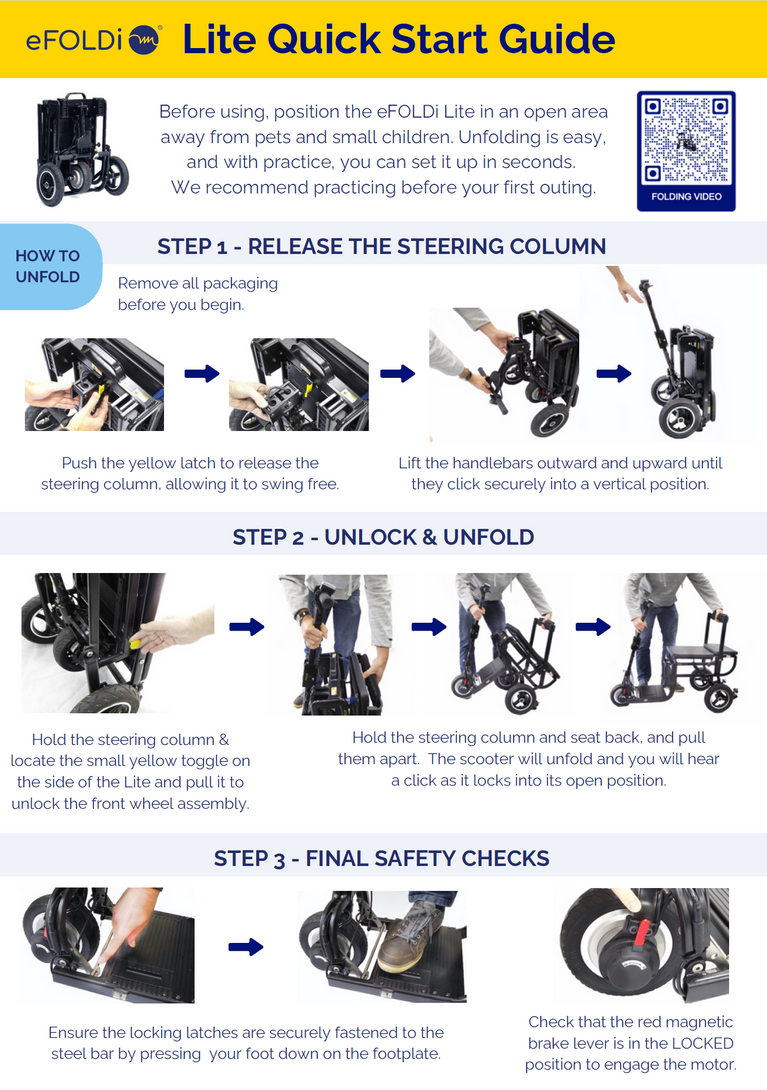 eFOLDi® Lite Quick Start Guide

Before using, position the eFOLDi Lite in an open area away from pets and small children. Unfolding is easy, and with practice, you can set it up in seconds. We recommend practicing before your first outing.

FOLDING VIDEO

HOW TO UNFOLD

STEP 1 - RELEASE THE STEERING COLUMN

Remove all packaging before you begin.

Push the yellow latch to release the steering column, allowing it to swing free.

Lift the handlebars outward and upward until they click securely into a vertical position.

STEP 2 - UNLOCK & UNFOLD

Hold the steering column & locate the small yellow toggle on the side of the Lite and pull it to unlock the front wheel assembly.

Hold the steering column and seat back, and pull them apart. The scooter will unfold and you will hear a click as it locks into its open position.

STEP 3 - FINAL SAFETY CHECKS

Ensure the locking latches are securely fastened to the steel bar by pressing your foot down on the footplate.

Check that the red magnetic brake lever is in the LOCKED position to engage the motor.