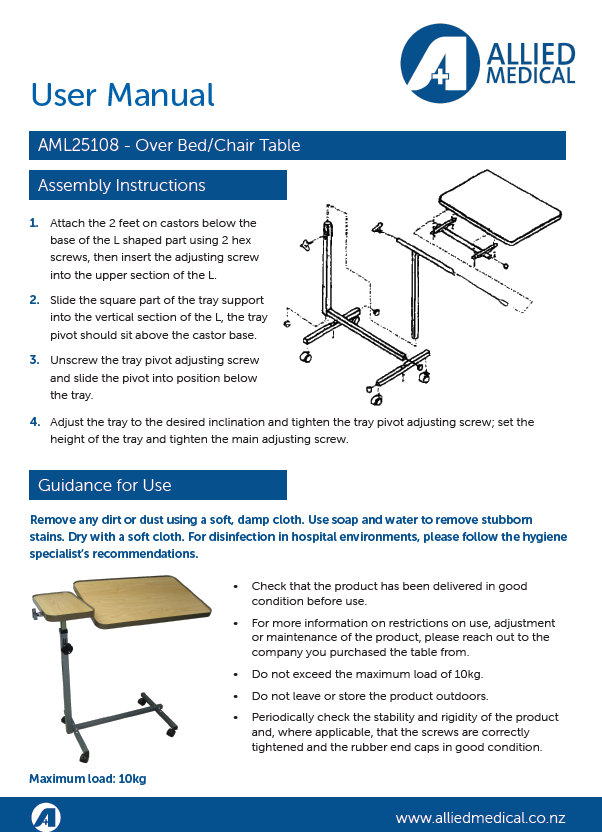 ALLIED MEDICAL

User Manual

AML25108 - Over Bed/Chair Table

Assembly Instructions

1. Attach the 2 feet on castors below the base of the L shaped part using 2 hex screws, then insert the adjusting screw into the upper section of the L.

2. Slide the square part of the tray support into the vertical section of the L, the tray pivot should sit above the castor base.

3. Unscrew the tray pivot adjusting screw and slide the pivot into position below the tray.

4. Adjust the tray to the desired inclination and tighten the tray pivot adjusting screw; set the height of the tray and tighten the main adjusting screw.

Guidance for Use

Remove any dirt or dust using a soft, damp cloth. Use soap and water to remove stubborn stains. Dry with a soft cloth. For disinfection in hospital environments, please follow the hygiene specialist's recommendations.

• Check that the product has been delivered in good condition before use.

• For more information on restrictions on use, adjustment or maintenance of the product, please reach out to the company you purchased the table from.

• Do not exceed the maximum load of 10kg.

• Do not leave or store the product outdoors.

• Periodically check the stability and rigidity of the product and, where applicable, that the screws are correctly tightened and the rubber end caps in good condition.

Maximum load: 10kg

www.alliedmedical.co.nz