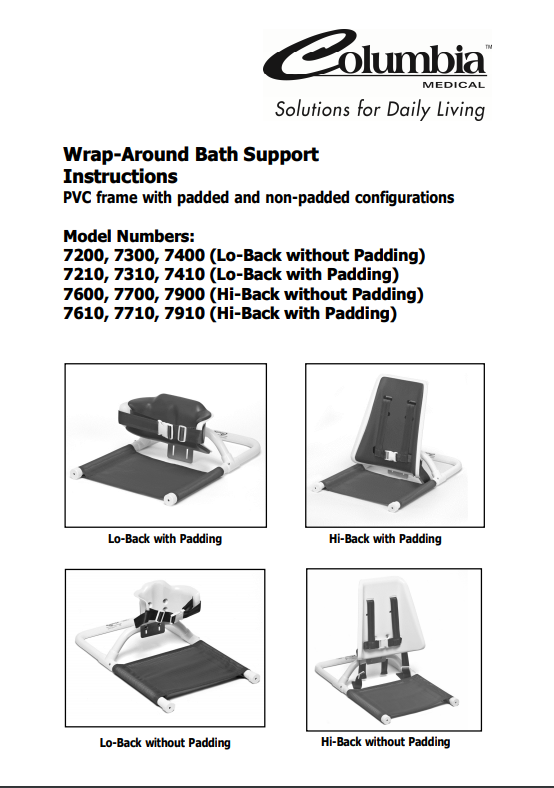 Columbia™
MEDICAL
Solutions for Daily Living

Wrap-Around Bath Support Instructions
PVC frame with padded and non-padded configurations

Model Numbers:
7200, 7300, 7400 (Lo-Back without Padding)
7210, 7310, 7410 (Lo-Back with Padding)
7600, 7700, 7900 (Hi-Back without Padding)
7610, 7710, 7910 (Hi-Back with Padding)

Lo-Back with Padding

Hi-Back with Padding

Lo-Back without Padding

Hi-Back without Padding